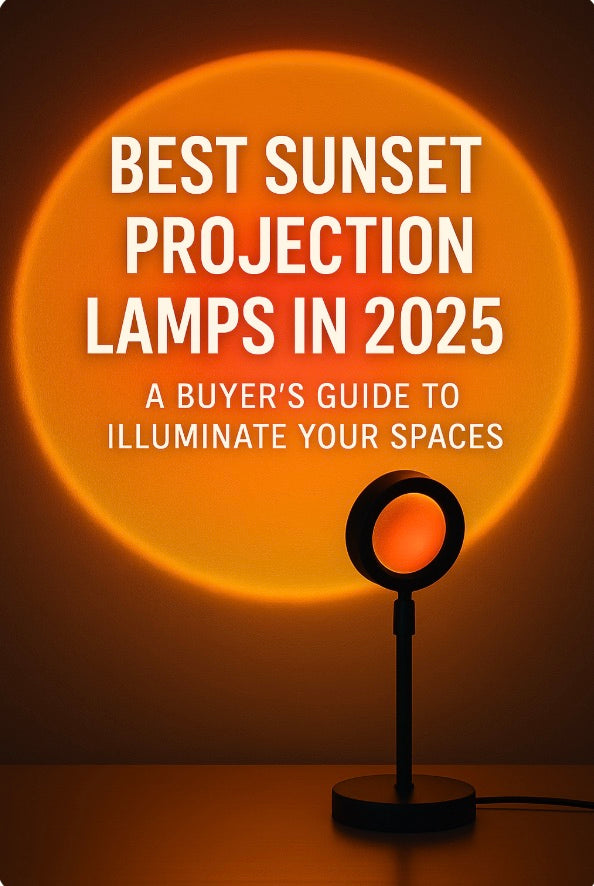 BEST SUNSET PROJECTION LAMPS IN 2025

A BUYER'S GUIDE TO ILLUMINATE YOUR SPACES